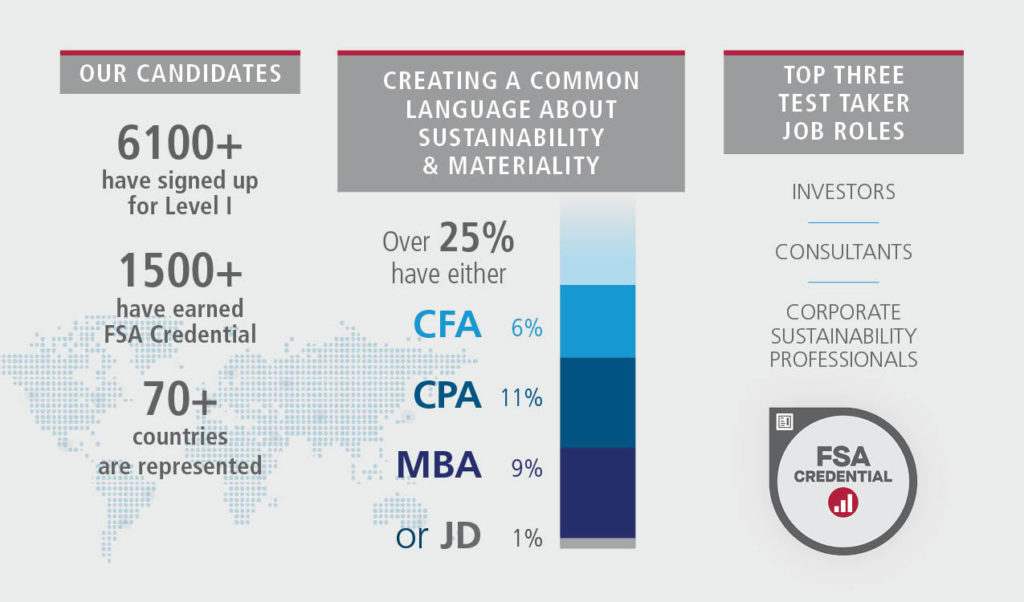 OUR CANDIDATES

6100+
have signed up for Level I

1500+
have earned FSA Credential

70+
countries are represented

CREATING A COMMON LANGUAGE ABOUT SUSTAINABILITY & MATERIALITY

Over 25% have either

CFA 6%

CPA 11%

MBA 9%

or JD 1%

TOP THREE TEST TAKER JOB ROLES

INVESTORS

CONSULTANTS

CORPORATE SUSTAINABILITY PROFESSIONALS

FSA CREDENTIAL