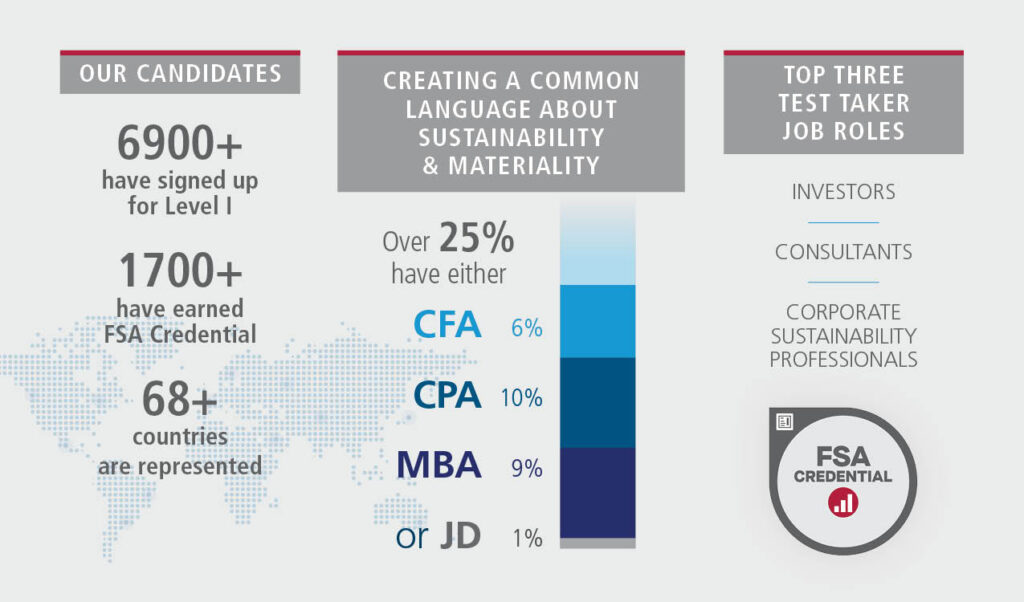 OUR CANDIDATES

6900+
have signed up for Level I

1700+
have earned FSA Credential

68+
countries are represented

CREATING A COMMON LANGUAGE ABOUT SUSTAINABILITY & MATERIALITY

Over 25% have either

CFA 6%

CPA 10%

MBA 9%

or JD 1%

TOP THREE TEST TAKER JOB ROLES

INVESTORS

CONSULTANTS

CORPORATE SUSTAINABILITY PROFESSIONALS

FSA CREDENTIAL